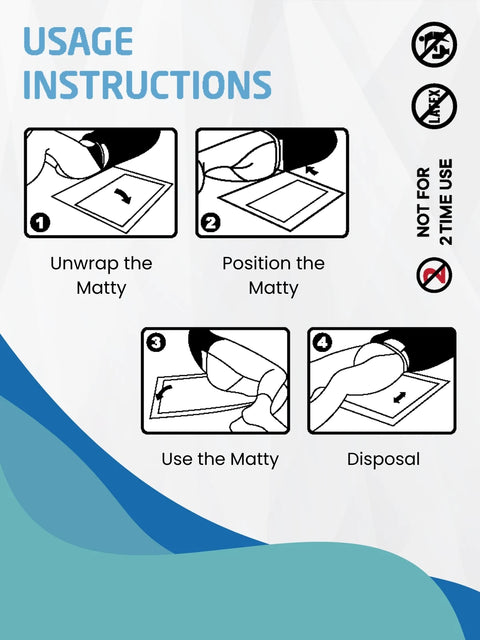 USAGE INSTRUCTIONS

LATEX

NOT FOR 2 TIME USE

2

1

Unwrap the Matty

2

Position the Matty

3

Use the Matty

4

Disposal