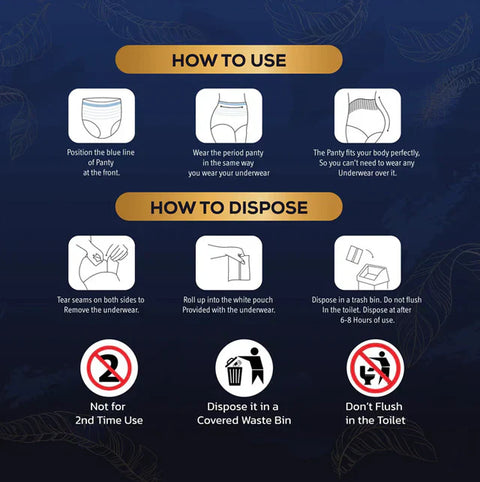 HOW TO USE

Position the blue line of Panty at the front.

Wear the period panty in the same way you wear your underwear

The Panty fits your body perfectly, So you can't need to wear any Underwear over it.

HOW TO DISPOSE

Tear seams on both sides to Remove the underwear.

Roll up into the white pouch Provided with the underwear.

Dispose in a trash bin. Do not flush In the toilet. Dispose at after 6-8 Hours of use.

2

Not for 2nd Time Use

Dispose it in a Covered Waste Bin

Don't Flush in the Toilet