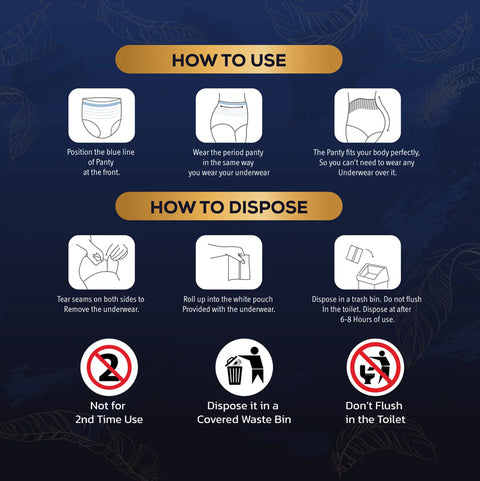 HOW TO USE

Position the blue line of Panty at the front.

Wear the period panty in the same way you wear your underwear

The Panty fits your body perfectly, So you can't need to wear any Underwear over it.

HOW TO DISPOSE

Tear seams on both sides to Remove the underwear.

Roll up into the white pouch Provided with the underwear.

Dispose in a trash bin. Do not flush In the toilet. Dispose at after 6-8 Hours of use.

2

Not for 2nd Time Use

Dispose it in a Covered Waste Bin

Don't Flush in the Toilet