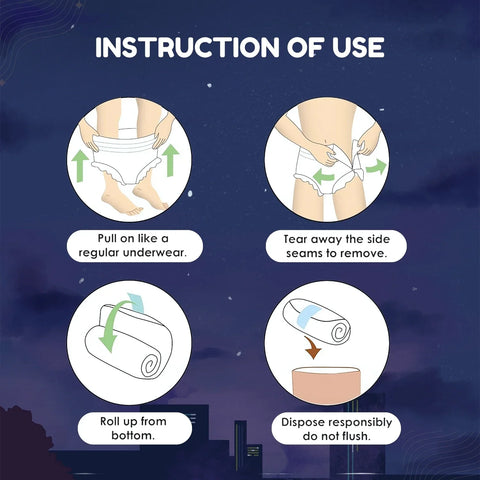 INSTRUCTION OF USE

Pull on like a regular underwear.

Tear away the side seams to remove.

Roll up from bottom.

Dispose responsibly do not flush.