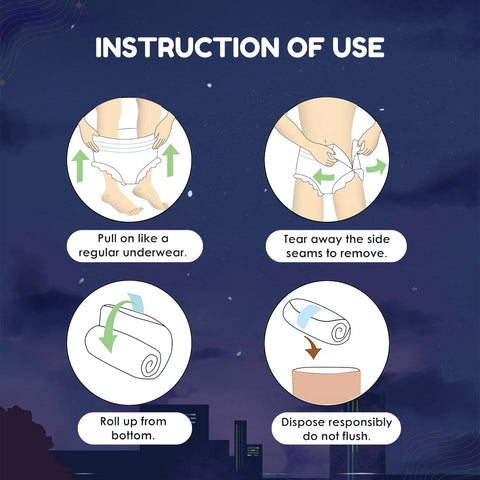 INSTRUCTION OF USE

Pull on like a regular underwear.

Tear away the side seams to remove.

Roll up from bottom.

Dispose responsibly do not flush.