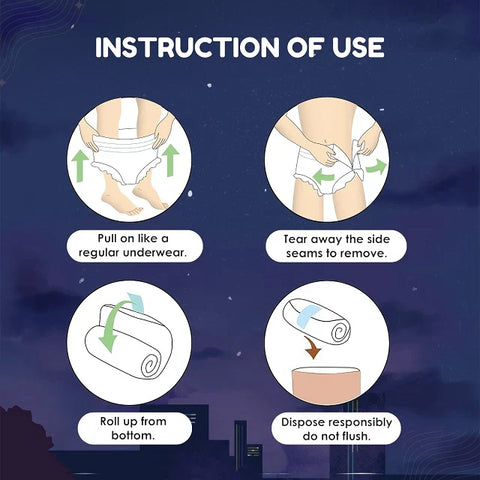 INSTRUCTION OF USE

Pull on like a regular underwear.

Tear away the side seams to remove.

Roll up from bottom.

Dispose responsibly do not flush.